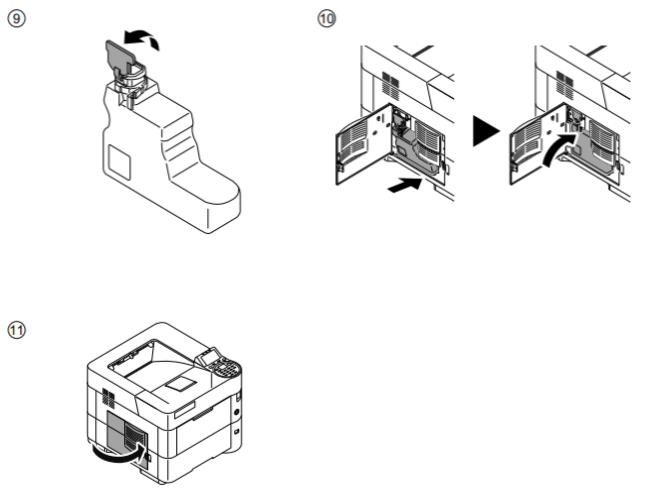 ⑨

⑩

⑪